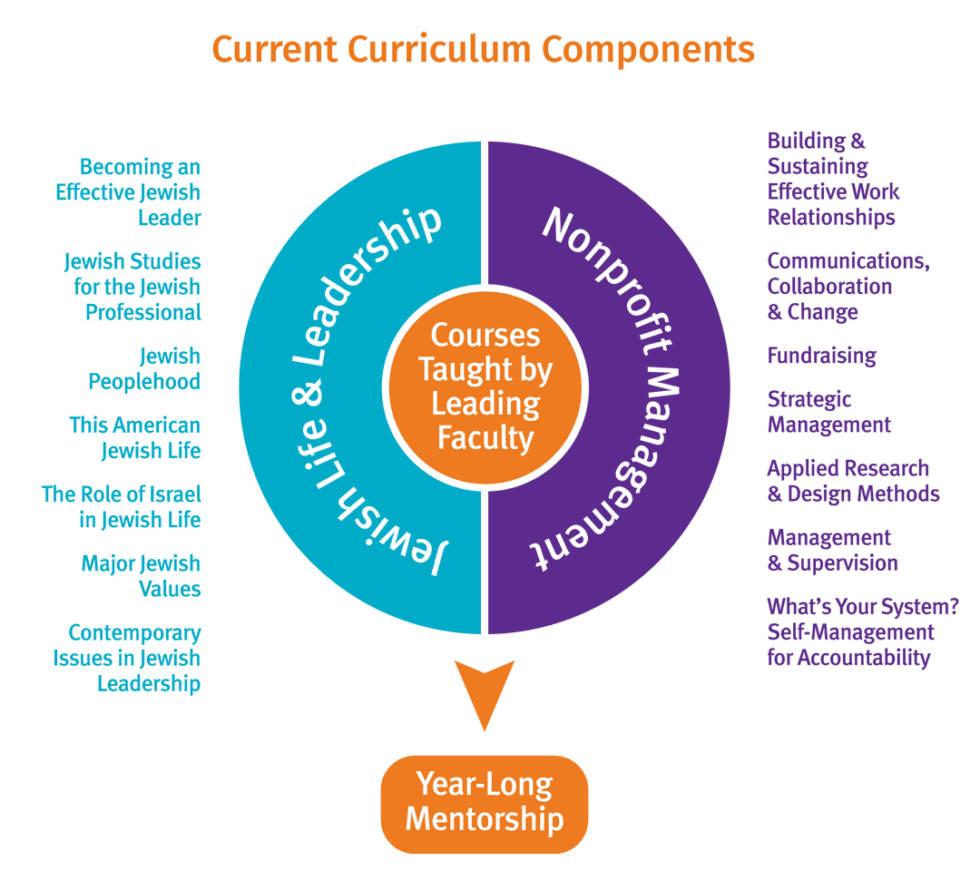 Current Curriculum Components

Becoming an Effective Jewish Leader

Jewish Studies for the Jewish Professional

Jewish Peoplehood

This American Jewish Life

The Role of Israel in Jewish Life

Major Jewish Values

Contemporary Issues in Jewish Leadership

Jewish Life & Leadership

Courses Taught by Leading Faculty

Nonprofit Management

Building & Sustaining Effective Work Relationships

Communications, Collaboration & Change

Fundraising

Strategic Management

Applied Research & Design Methods

Management & Supervision

What's Your System? Self-Management for Accountability

Year-Long Mentorship