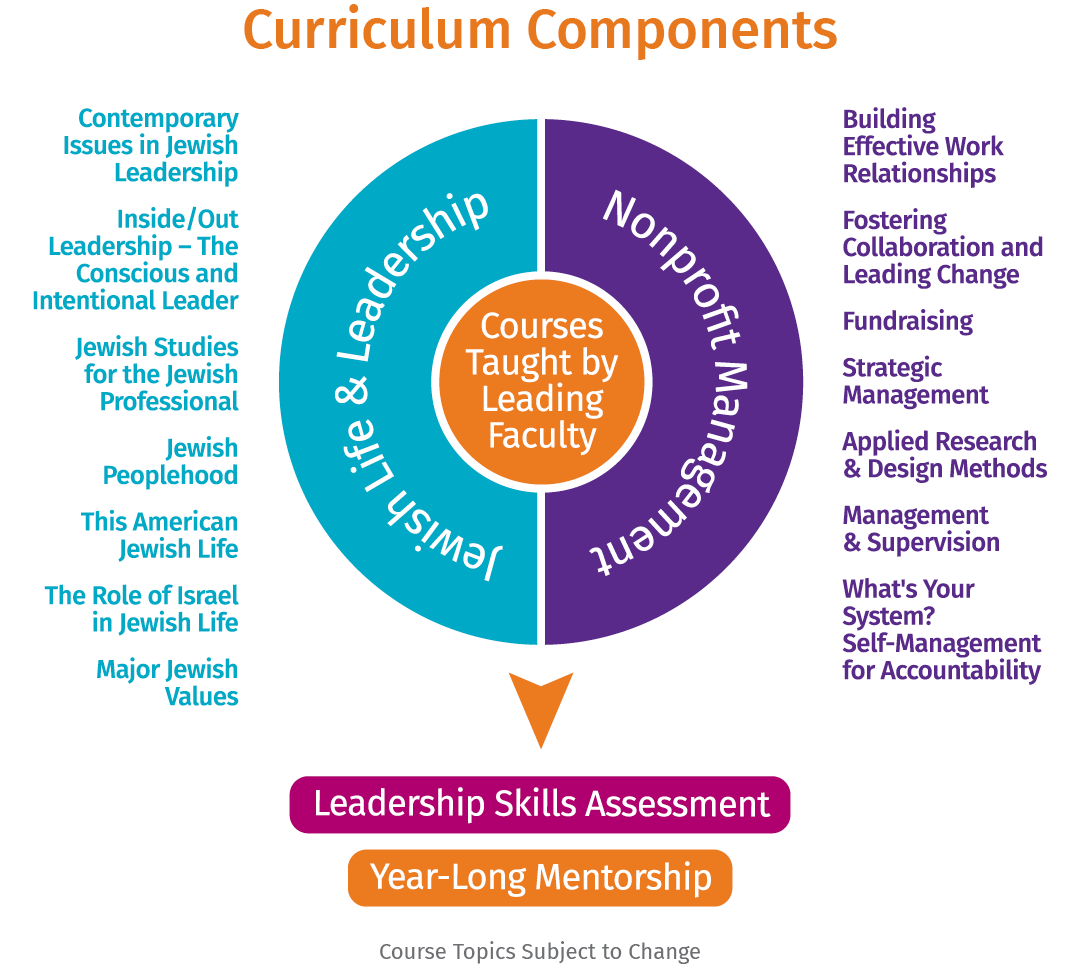 Curriculum Components

Contemporary Issues in Jewish Leadership

Inside/Out Leadership – The Conscious and Intentional Leader

Jewish Studies for the Jewish Professional

Jewish Peoplehood

This American Jewish Life

The Role of Israel in Jewish Life

Major Jewish Values

Jewish Life & Leadership

Courses Taught by Leading Faculty

Nonprofit Management

Building Effective Work Relationships

Fostering Collaboration and Leading Change

Fundraising

Strategic Management

Applied Research & Design Methods

Management & Supervision

What's Your System? Self-Management for Accountability

Leadership Skills Assessment

Year-Long Mentorship

Course Topics Subject to Change